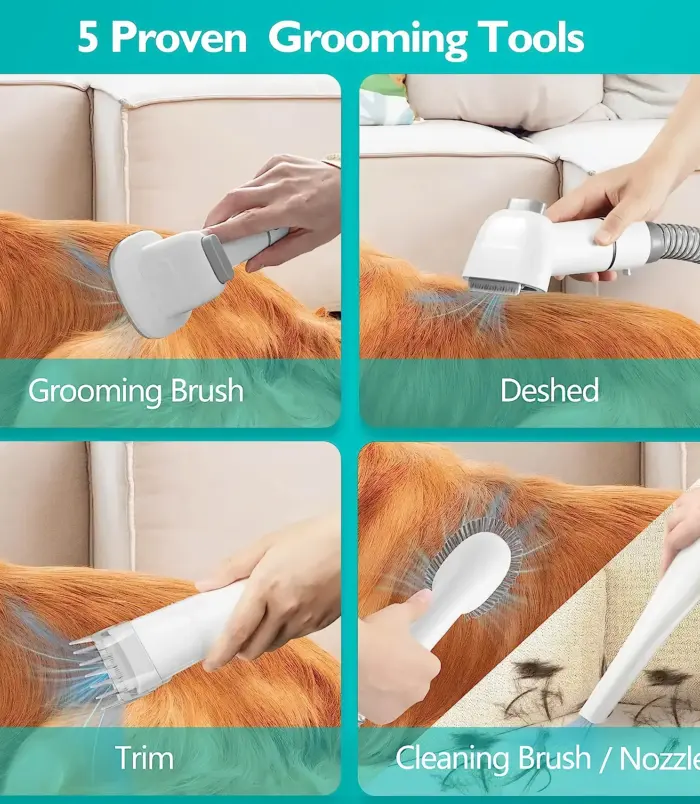 5 Proven Grooming Tools

Grooming Brush

Deshed

Trim

Cleaning Brush / Nozzle