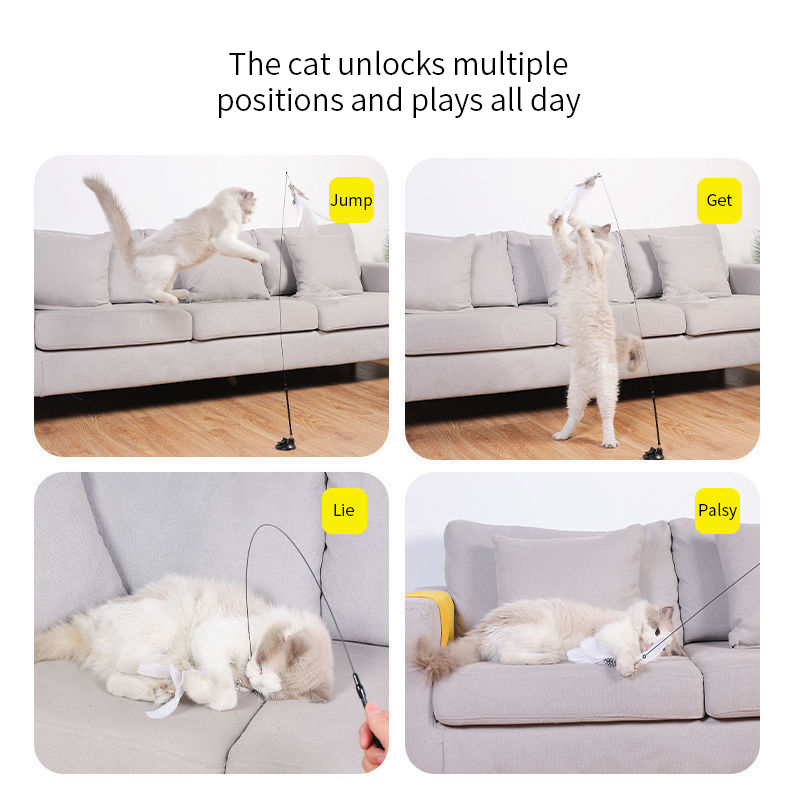 The cat unlocks multiple positions and plays all day

Jump

Get

Lie

Palsy