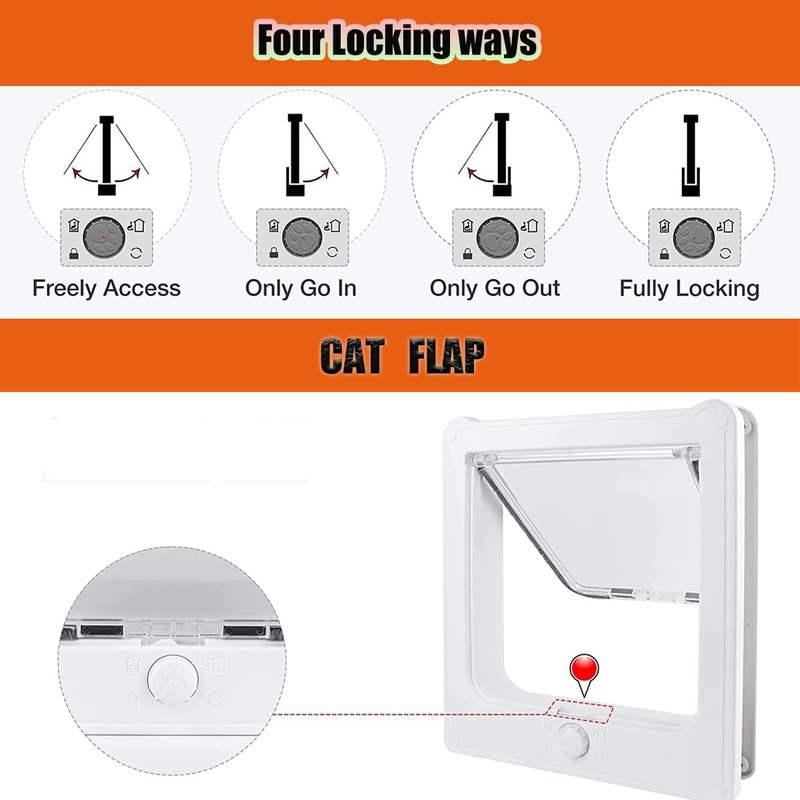 Four Locking ways

Freely Access

Only Go In

Only Go Out

Fully Locking

CAT FLAP