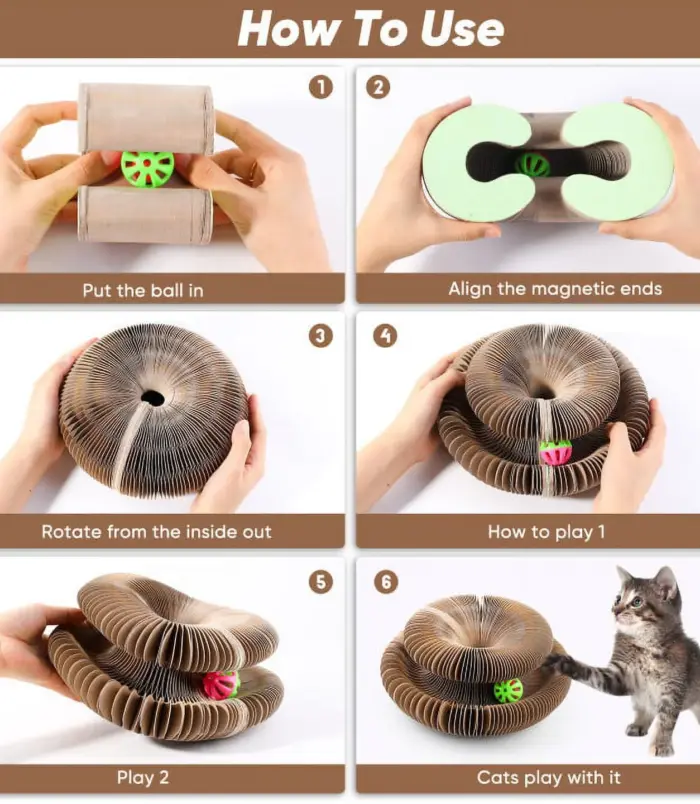 How To Use

1

Put the ball in

2

Align the magnetic ends

3

Rotate from the inside out

4

How to play 1

5

Play 2

6

Cats play with it