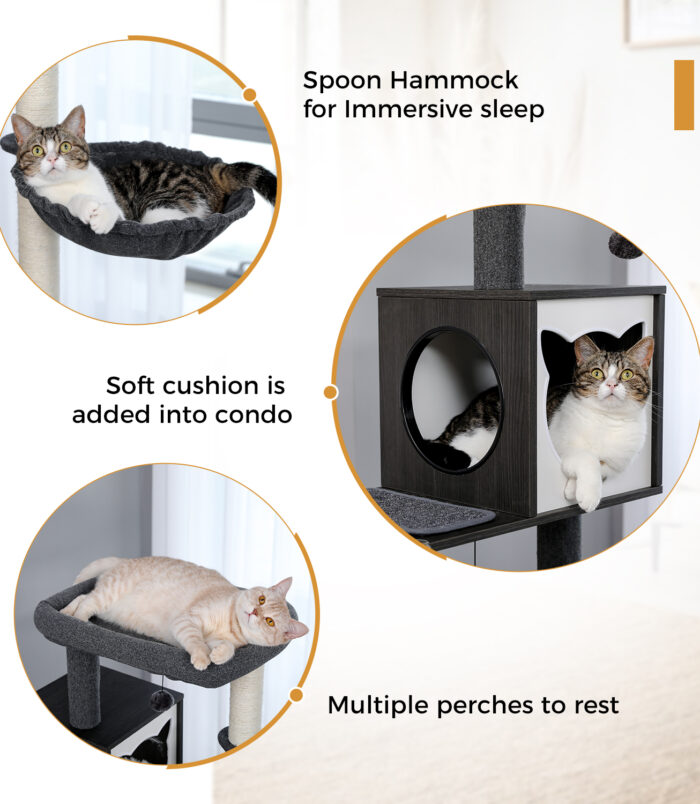 Spoon Hammock
for Immersive sleep

Soft cushion is
added into condo

Multiple perches to rest