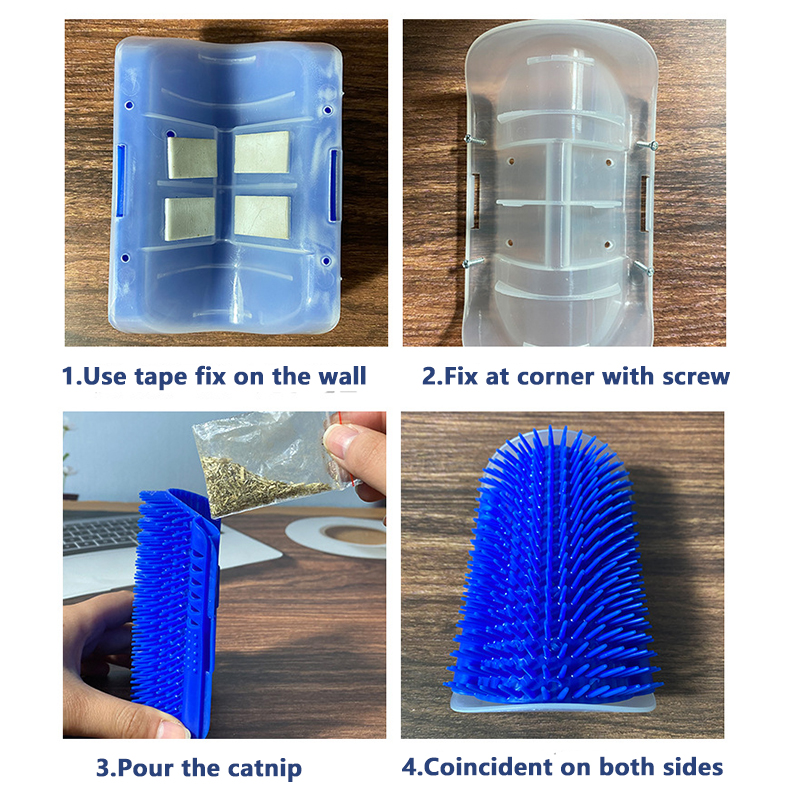 1.Use tape fix on the wall

2.Fix at corner with screw

3.Pour the catnip

4.Coincident on both sides